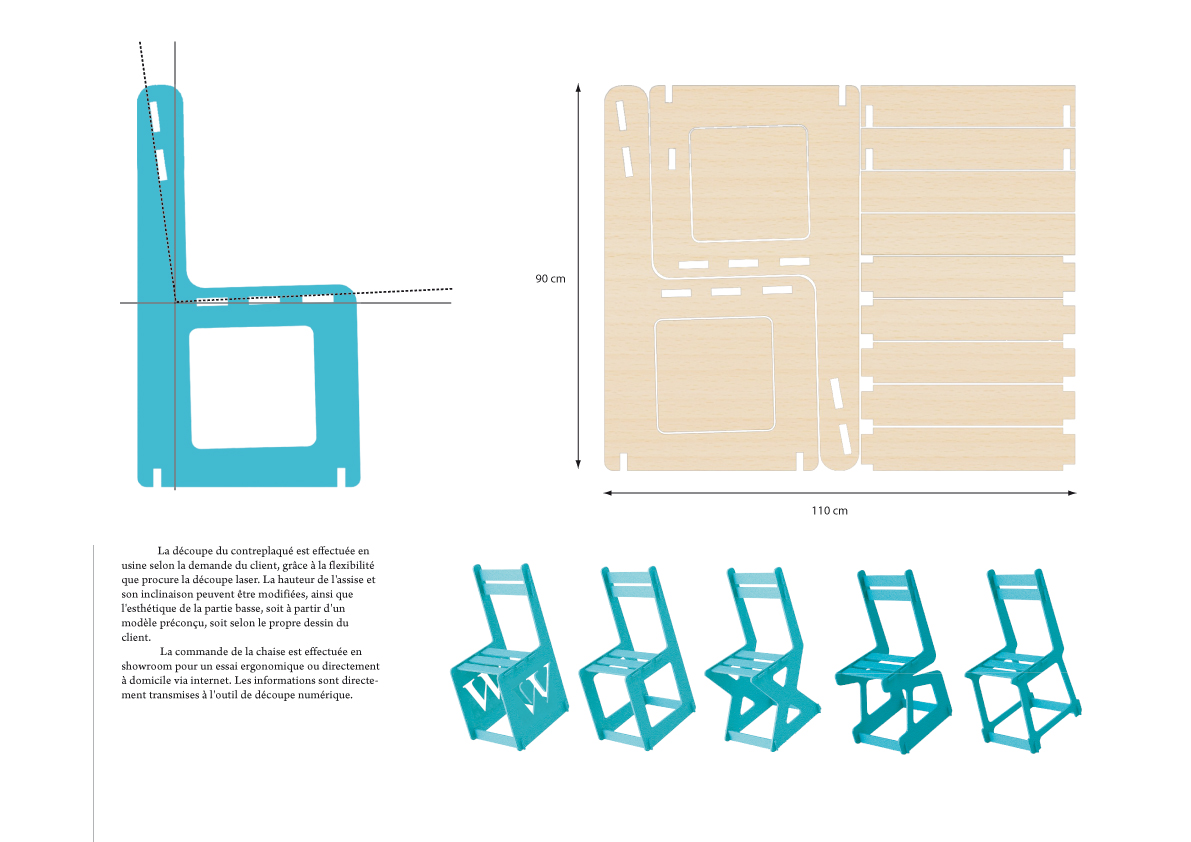 90 cm

110 cm

La découpe du contreplaqué est effectuée en usine selon la demande du client, grâce à la flexibilité que procure la découpe laser. La hauteur de l'assise et son inclinaison peuvent être modifiées, ainsi que l'esthétique de la partie basse, soit à partir d'un modèle préconçu, soit selon le propre dessin du client.

La commande de la chaise est effectuée en showroom pour un essai ergonomique ou directement à domicile via internet. Les informations sont directement transmises à l'outil de découpe numérique.

W W