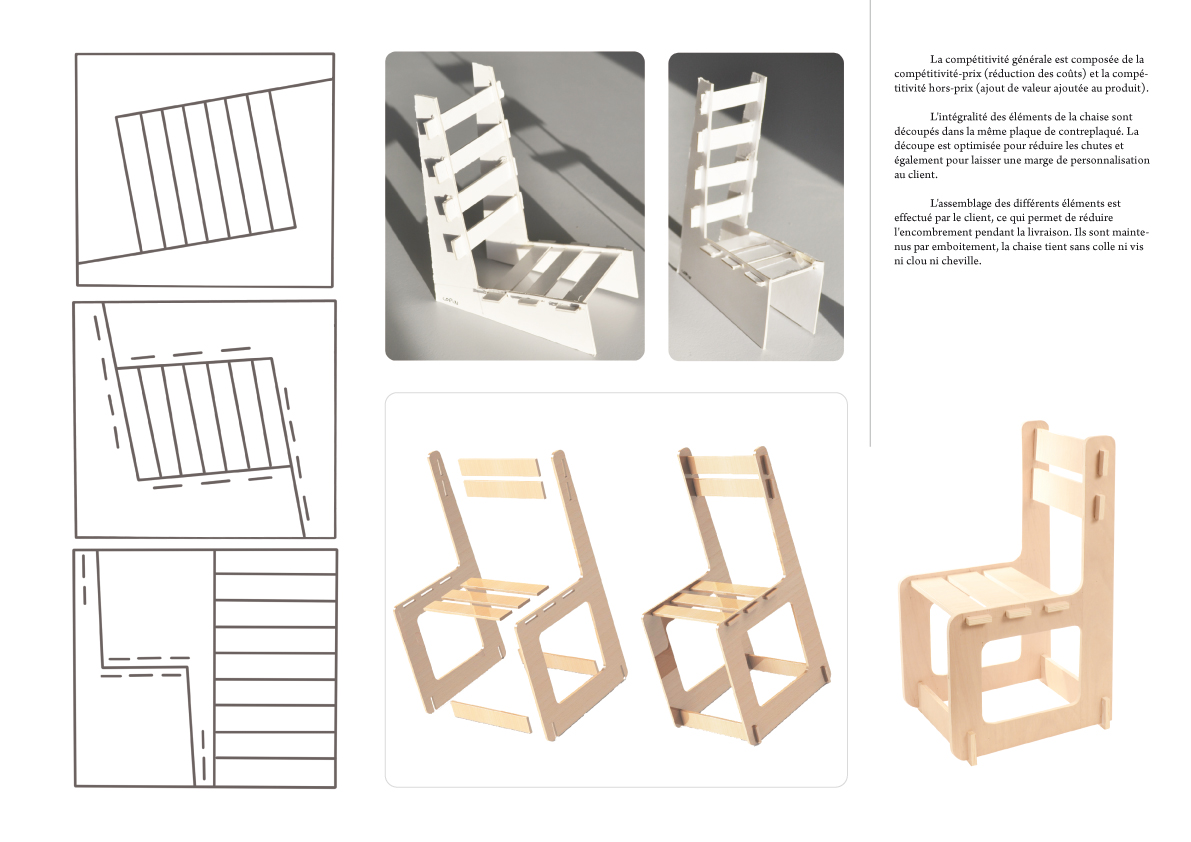 La compétitivité générale est composée de la compétitivité-prix (réduction des coûts) et la compétitivité hors-prix (ajout de valeur ajoutée au produit).

L'intégralité des éléments de la chaise sont découpés dans la même plaque de contreplaqué. La découpe est optimisée pour réduire les chutes et également pour laisser une marge de personnalisation au client.

L'assemblage des différents éléments est effectué par le client, ce qui permet de réduire l'encombrement pendant la livraison. Ils sont maintenus par emboitement, la chaise tient sans colle ni vis ni clou ni cheville.